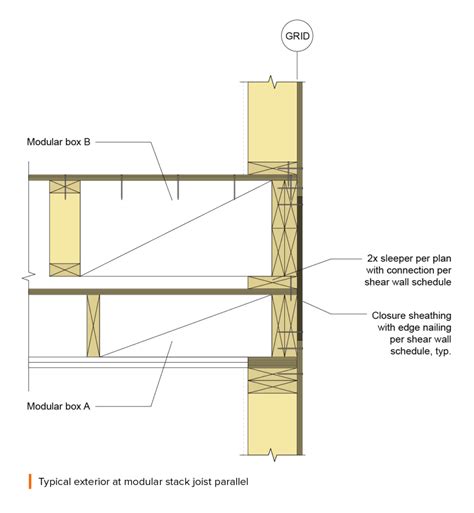 GRID

Modular box B

2x sleeper per plan with connection per shear wall schedule

Closure sheathing with edge nailing per shear wall schedule, typ.

Modular box A

Typical exterior at modular stack joist parallel