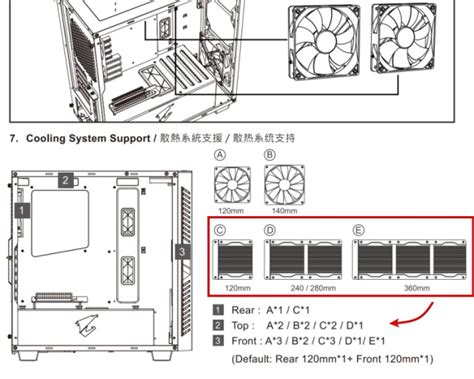 7. Cooling System Support / 散熱系統支援 / 散熱系統支持

2

1

3

A

B

120mm

140mm

C

D

E

120mm

240 / 280mm

360mm

1 Rear : A*1 / C*1

2 Top : A*2 / B*2 / C*2 / D*1

3 Front : A*3 / B*2 / C*3 / D*1/ E*1

(Default: Rear 120mm*1+ Front 120mm*1)