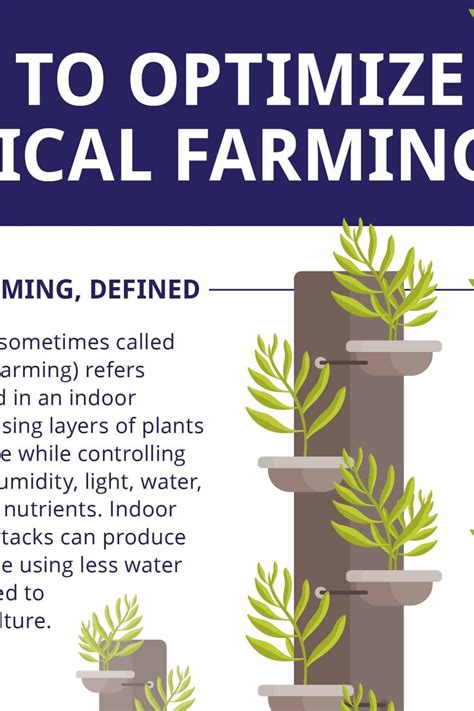 TO OPTIMIZE
ICAL FARMING

MING, DEFINED

sometimes called
arming) refers
d in an indoor
sing layers of plants
e while controlling
umidity, light, water,
nutrients. Indoor
tacks can produce
e using less water
ed to
lture.