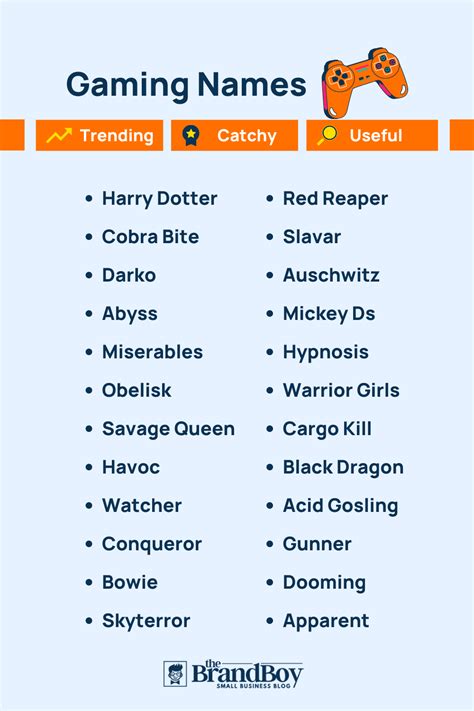 Gaming Names

Trending Catchy Useful

- Harry Dotter
- Cobra Bite
- Darko
- Abyss
- Miserables
- Obelisk
- Savage Queen
- Havoc
- Watcher
- Conqueror
- Bowie
- Skyterror

- Red Reaper
- Slavar
- Auschwitz
- Mickey Ds
- Hypnosis
- Warrior Girls
- Cargo Kill
- Black Dragon
- Acid Gosling
- Gunner
- Dooming
- Apparent

the BrandBoy SMALL BUSINESS BLOG