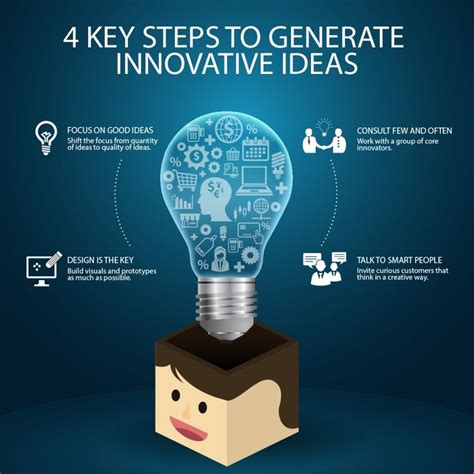 4 KEY STEPS TO GENERATE INNOVATIVE IDEAS

FOCUS ON GOOD IDEAS
Shift the focus from quantity of ideas to quality of ideas.

DESIGN IS THE KEY
Build visuals and prototypes as much as possible.

CONSULT FEW AND OFTEN
Work with a group of core innovators.

TALK TO SMART PEOPLE
Invite curious customers that think in a creative way.